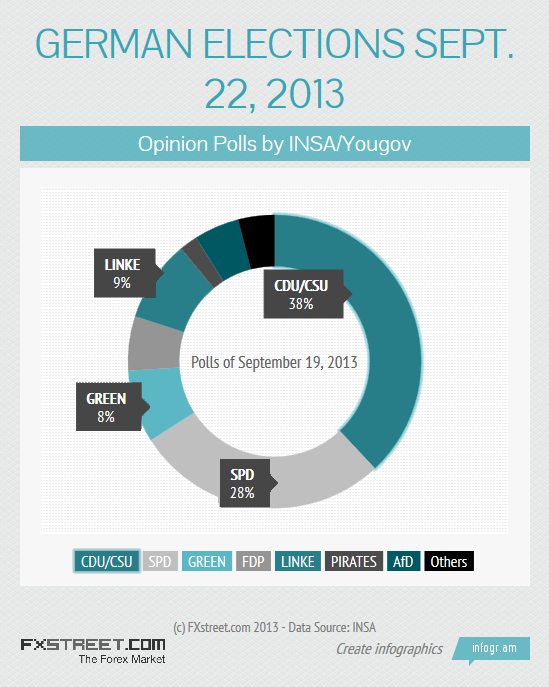 GERMAN ELECTIONS SEPT. 22, 2013

Opinion Polls by INSA/Yougov

LINKE
9%

CDU/CSU
38%

Polls of September 19, 2013

GREEN
8%

SPD
28%

CDU/CSU SPD GREEN FDP LINKE PIRATES AfD Others

(c) FXstreet.com 2013 - Data Source: INSA

FXSTREET.COM
The Forex Market

Create infographics infogr.am